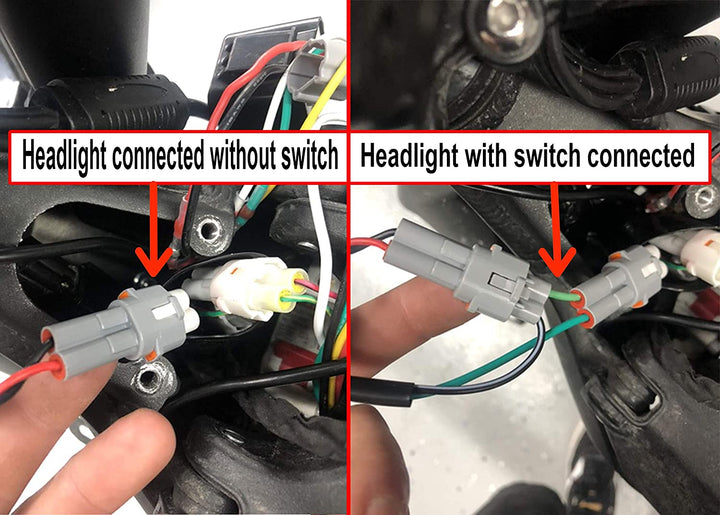 Headlight connected without switch

Headlight with switch connected