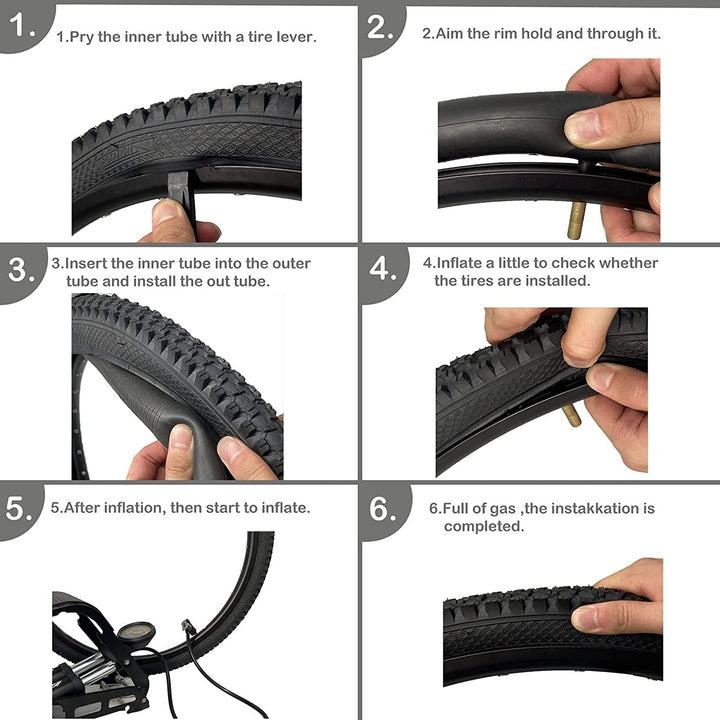 1.

1.Pry the inner tube with a tire lever.

2.

2.Aim the rim hold and through it.

3.

3.Insert the inner tube into the outer tube and install the out tube.

4.

4.Inflate a little to check whether the tires are installed.

5.

5.After inflation, then start to inflate.

6.

6.Full of gas ,the instakkation is completed.